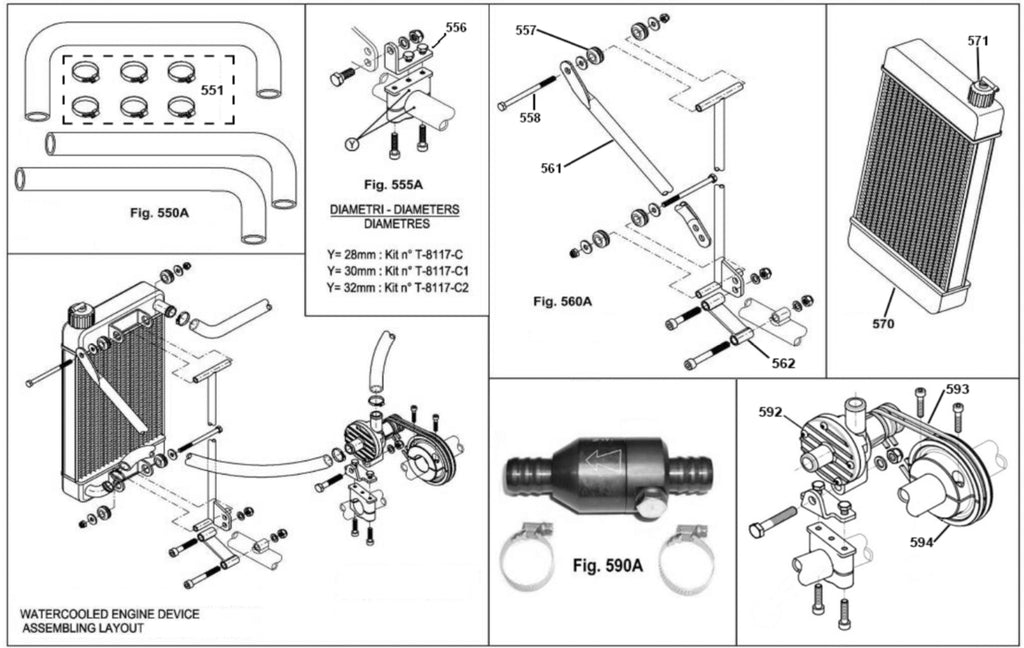 551

Fig. 550A

556

Y

Fig. 555A

DIAMETRI - DIAMETERS
DIAMETRES

Y= 28mm : Kit n° T-8117-C
Y= 30mm : Kit n° T-8117-C1
Y= 32mm : Kit n° T-8117-C2

557

558

561

Fig. 560A

562

571

570

WATERCOOLED ENGINE DEVICE
ASSEMBLING LAYOUT

Fig. 590A

592

593

594