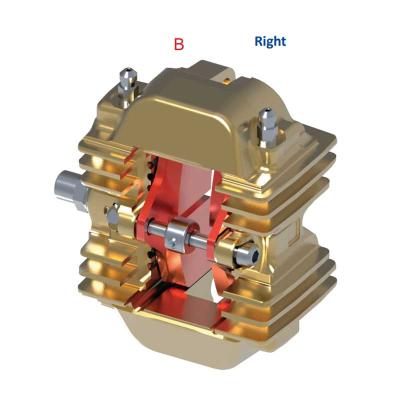 B Right